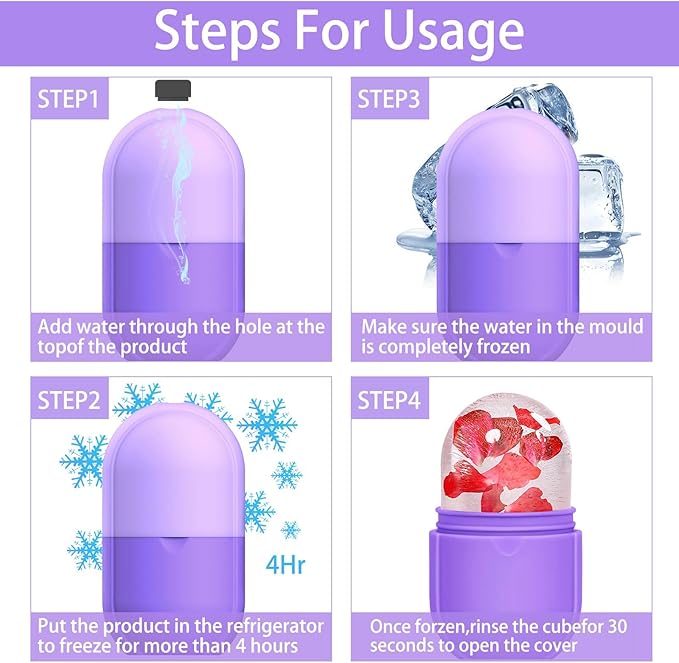 Steps For Usage

STEP1

Add water through the hole at the topof the product

STEP3

Make sure the water in the mould is completely frozen

STEP2

4Hr

Put the product in the refrigerator to freeze for more than 4 hours

STEP4

Once forzen,rinse the cubefor 30 seconds to open the cover