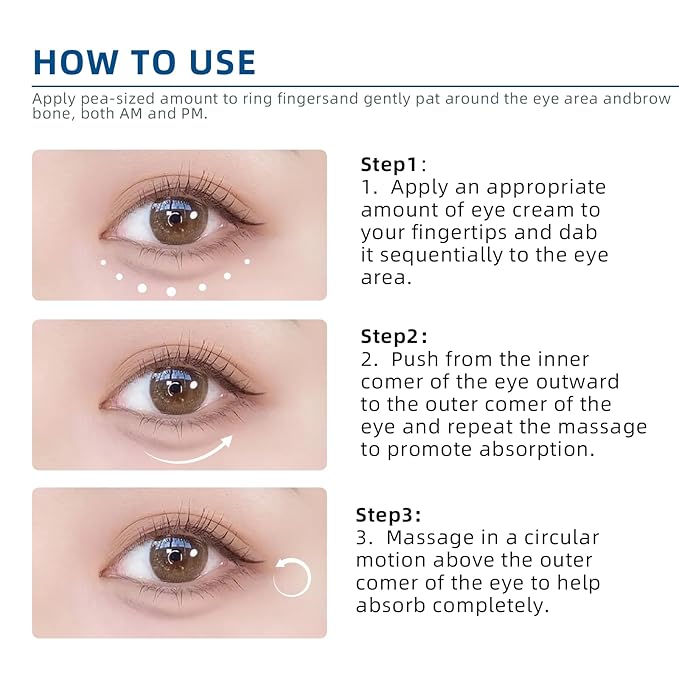 HOW TO USE

Apply pea-sized amount to ring fingersand gently pat around the eye area andbrow bone, both AM and PM.

Step1:
1. Apply an appropriate amount of eye cream to your fingertips and dab it sequentially to the eye area.

Step2:
2. Push from the inner comer of the eye outward to the outer comer of the eye and repeat the massage to promote absorption.

Step3:
3. Massage in a circular motion above the outer comer of the eye to help absorb completely.