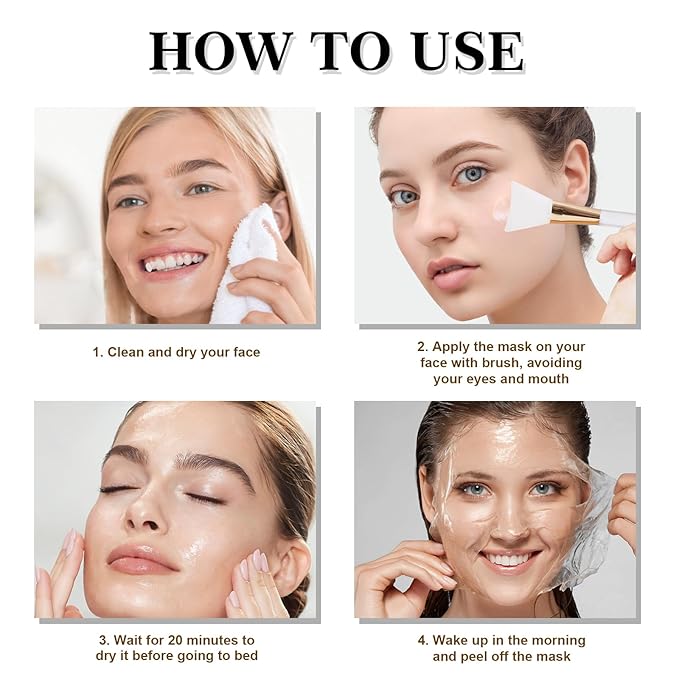 HOW TO USE

1. Clean and dry your face

2. Apply the mask on your face with brush, avoiding your eyes and mouth

3. Wait for 20 minutes to dry it before going to bed

4. Wake up in the morning and peel off the mask