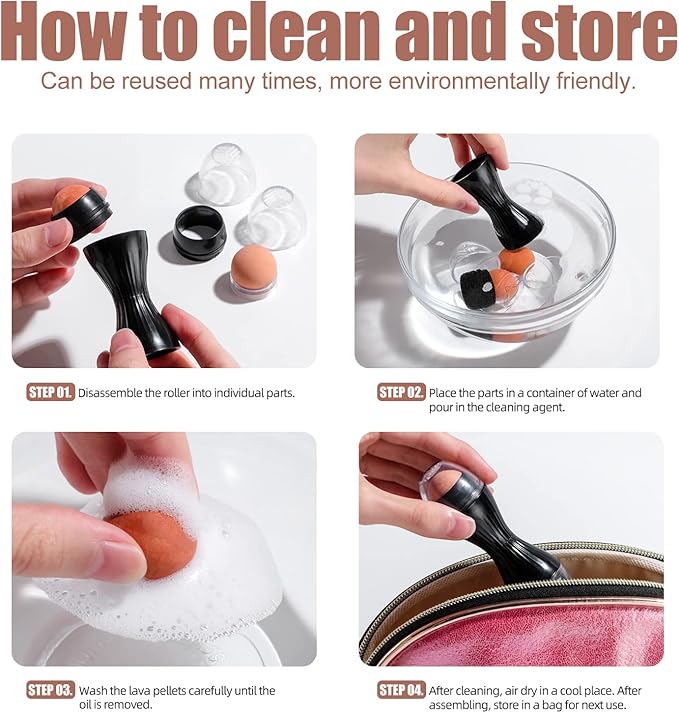 How to clean and store
Can be reused many times, more environmentally friendly.

STEP 01. Disassemble the roller into individual parts.

STEP 02. Place the parts in a container of water and pour in the cleaning agent.

STEP 03. Wash the lava pellets carefully until the oil is removed.

STEP 04. After cleaning, air dry in a cool place. After assembling, store in a bag for next use.