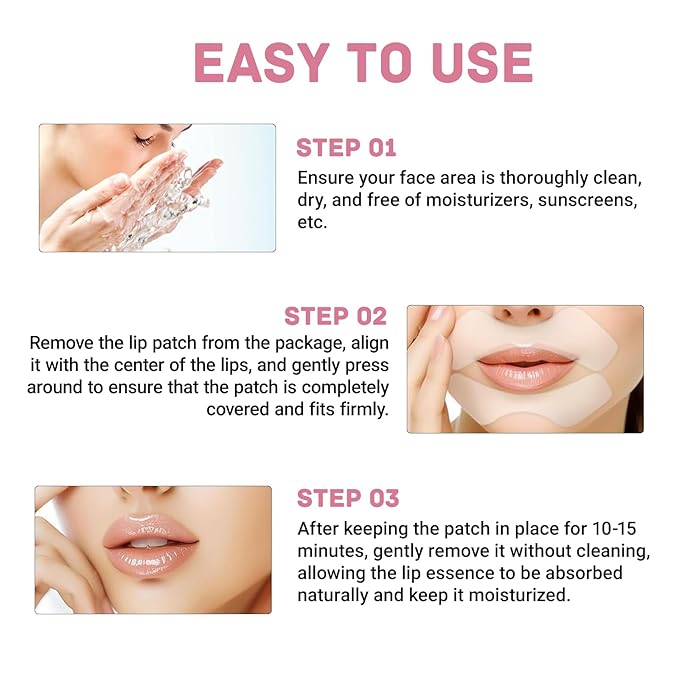 EASY TO USE

STEP 01
Ensure your face area is thoroughly clean, dry, and free of moisturizers, sunscreens, etc.

STEP 02
Remove the lip patch from the package, align it with the center of the lips, and gently press around to ensure that the patch is completely covered and fits firmly.

STEP 03
After keeping the patch in place for 10-15 minutes, gently remove it without cleaning, allowing the lip essence to be absorbed naturally and keep it moisturized.