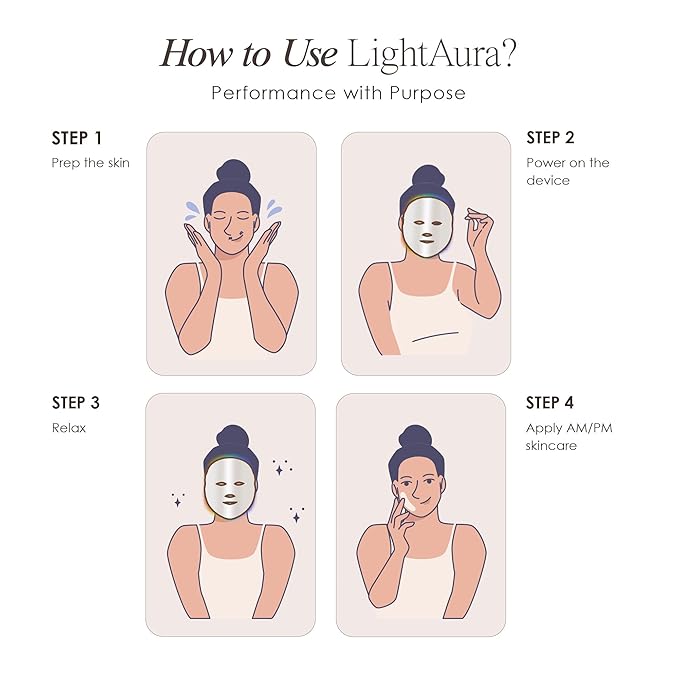 How to Use LightAura?

Performance with Purpose

STEP 1

Prep the skin

STEP 2

Power on the device

STEP 3

Relax

STEP 4

Apply AM/PM skincare