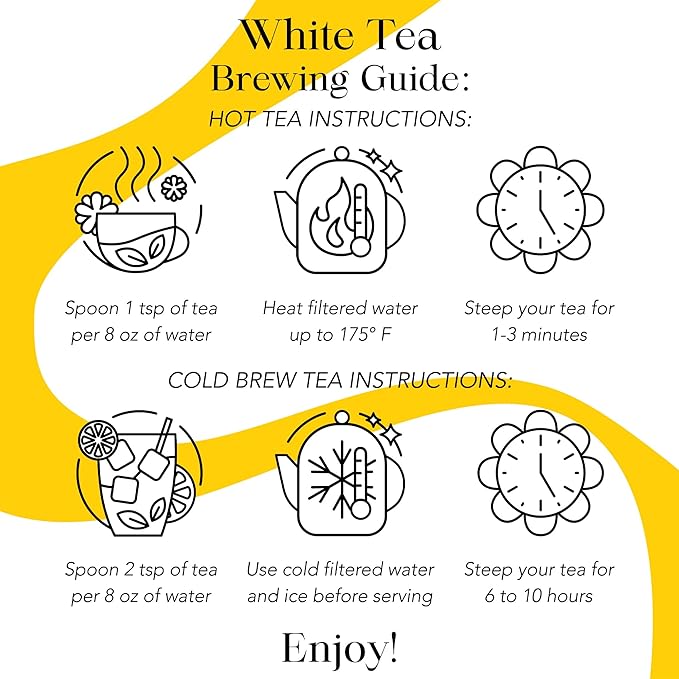 White Tea
Brewing Guide:
HOT TEA INSTRUCTIONS:

Spoon 1 tsp of tea per 8 oz of water

Heat filtered water up to 175° F

Steep your tea for 1-3 minutes

COLD BREW TEA INSTRUCTIONS:

Spoon 2 tsp of tea per 8 oz of water

Use cold filtered water and ice before serving

Steep your tea for 6 to 10 hours

Enjoy!