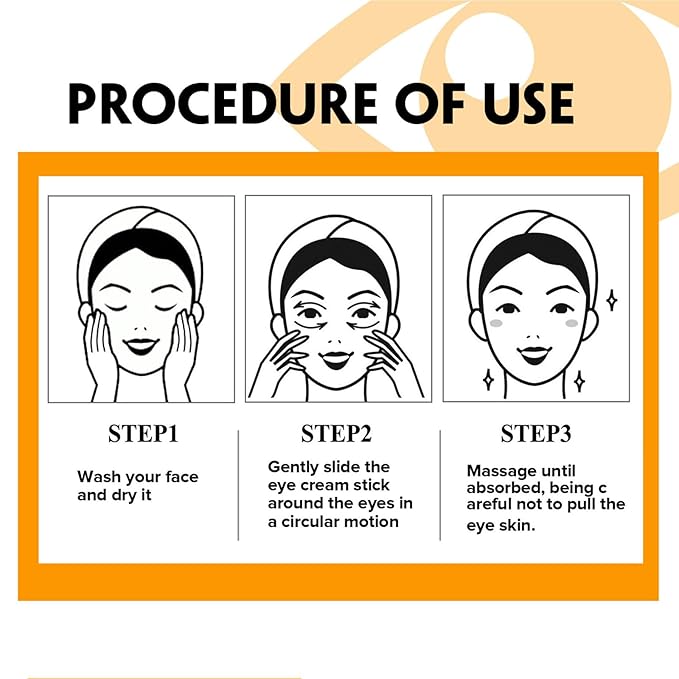 PROCEDURE OF USE

STEP1

Wash your face and dry it

STEP2

Gently slide the eye cream stick around the eyes in a circular motion

STEP3

Massage until absorbed, being c areful not to pull the eye skin.