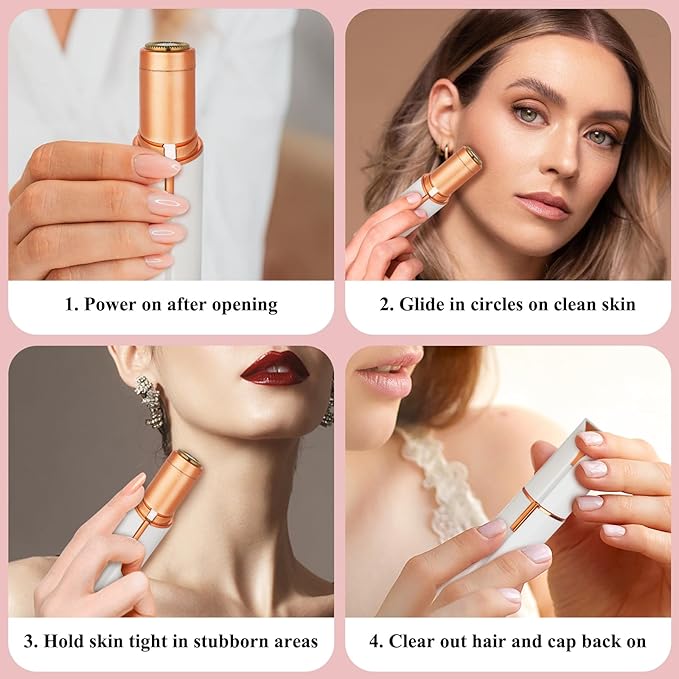 1. Power on after opening

2. Glide in circles on clean skin

3. Hold skin tight in stubborn areas

4. Clear out hair and cap back on