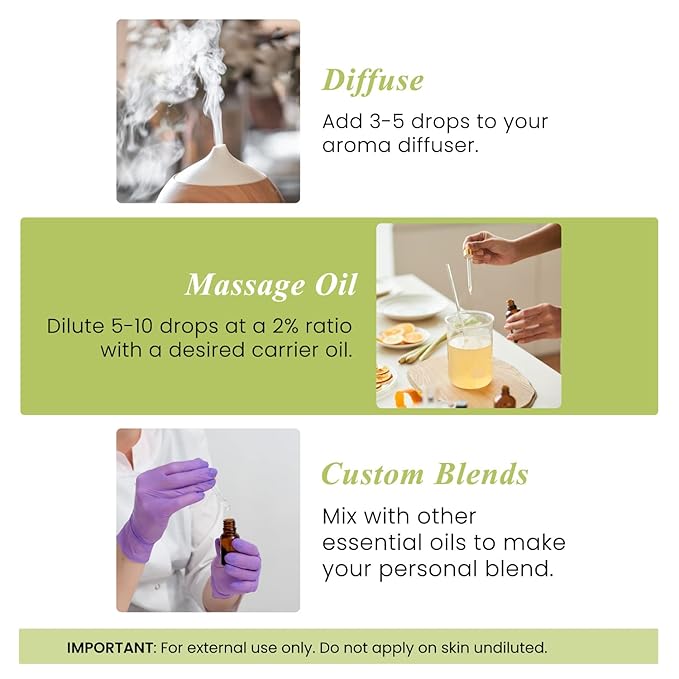 Diffuse

Add 3-5 drops to your aroma diffuser.

Massage Oil

Dilute 5-10 drops at a 2% ratio with a desired carrier oil.

Custom Blends

Mix with other essential oils to make your personal blend.

IMPORTANT: For external use only. Do not apply on skin undiluted.