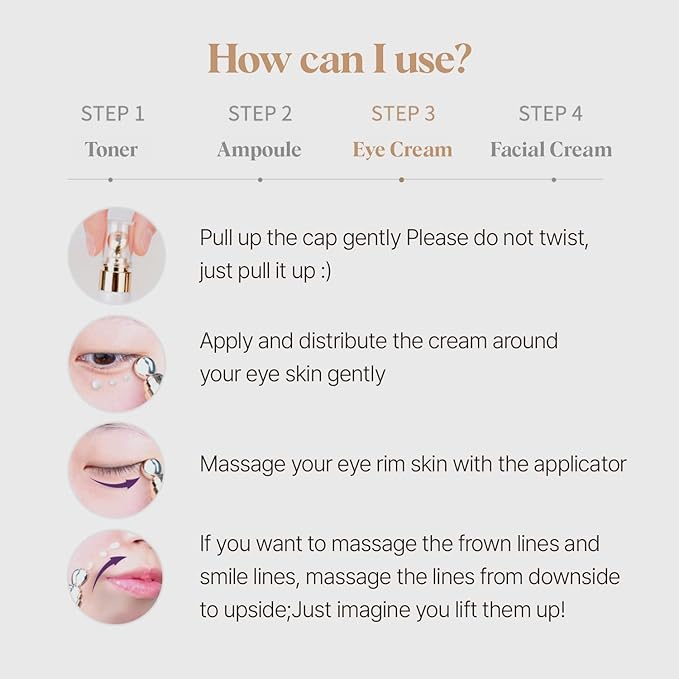 How can I use?

STEP 1
Toner

STEP 2
Ampoule

STEP 3
Eye Cream

STEP 4
Facial Cream

Pull up the cap gently Please do not twist, just pull it up :)

Apply and distribute the cream around your eye skin gently

Massage your eye rim skin with the applicator

If you want to massage the frown lines and smile lines, massage the lines from downside to upside;Just imagine you lift them up!