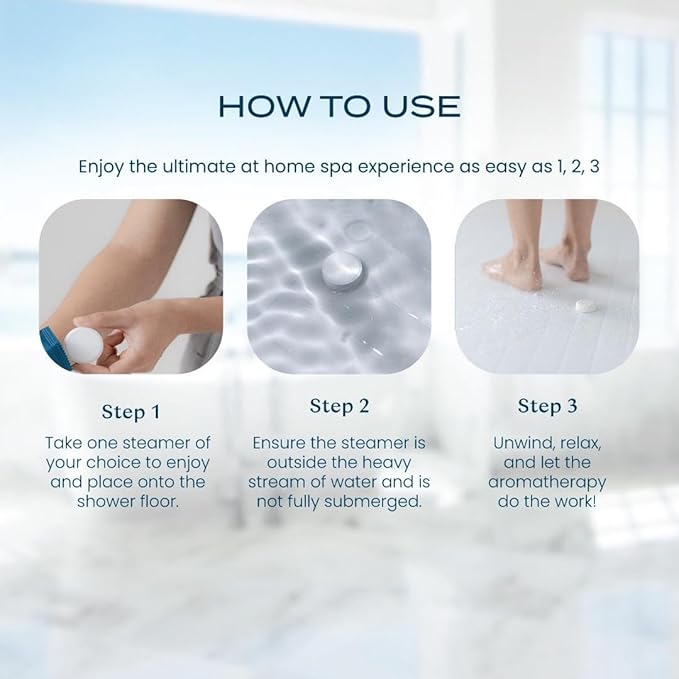 HOW TO USE

Enjoy the ultimate at home spa experience as easy as 1, 2, 3

Step 1

Take one steamer of your choice to enjoy and place onto the shower floor.

Step 2

Ensure the steamer is outside the heavy stream of water and is not fully submerged.

Step 3

Unwind, relax, and let the aromatherapy do the work!