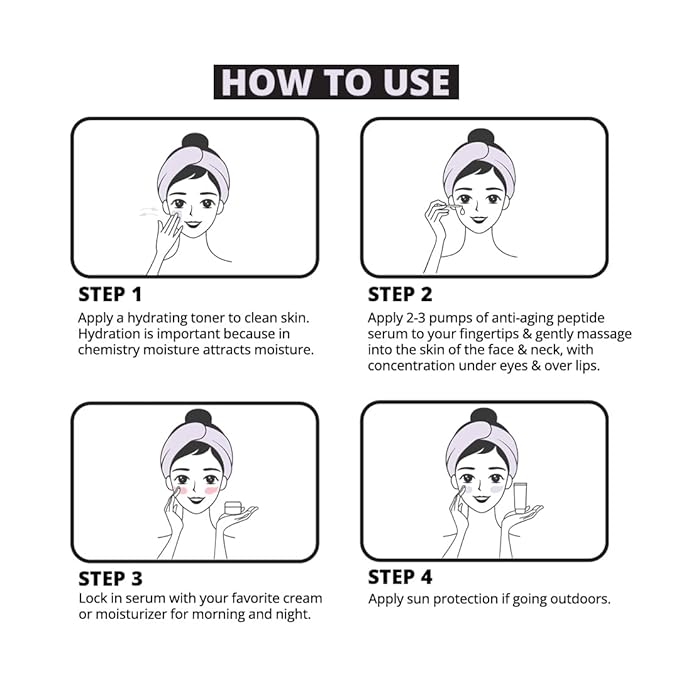 HOW TO USE

STEP 1
Apply a hydrating toner to clean skin. Hydration is important because in chemistry moisture attracts moisture.

STEP 2
Apply 2-3 pumps of anti-aging peptide serum to your fingertips & gently massage into the skin of the face & neck, with concentration under eyes & over lips.

STEP 3
Lock in serum with your favorite cream or moisturizer for morning and night.

STEP 4
Apply sun protection if going outdoors.