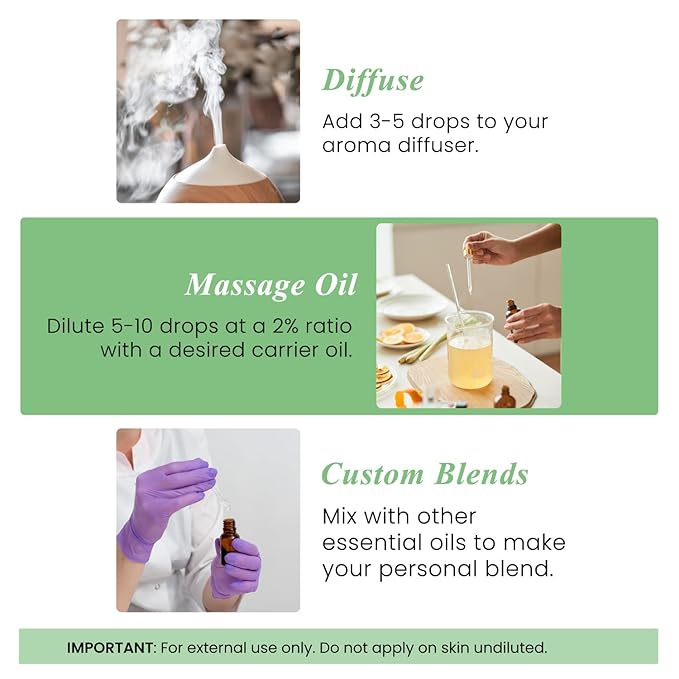 Diffuse
Add 3-5 drops to your aroma diffuser.

Massage Oil
Dilute 5-10 drops at a 2% ratio with a desired carrier oil.

Custom Blends
Mix with other essential oils to make your personal blend.

IMPORTANT: For external use only. Do not apply on skin undiluted.