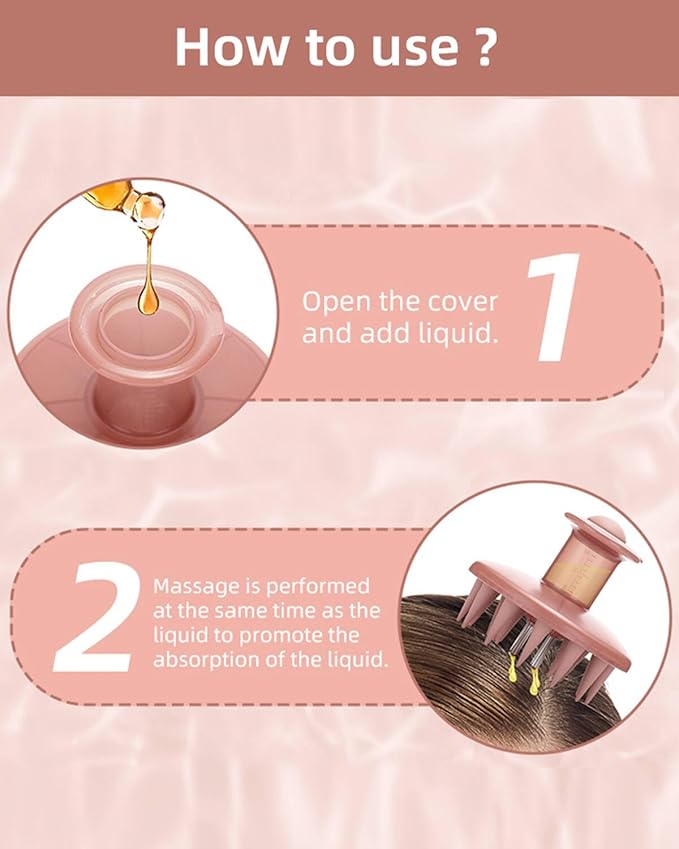 How to use ?

Open the cover and add liquid.

1

2

Massage is performed at the same time as the liquid to promote the absorption of the liquid.