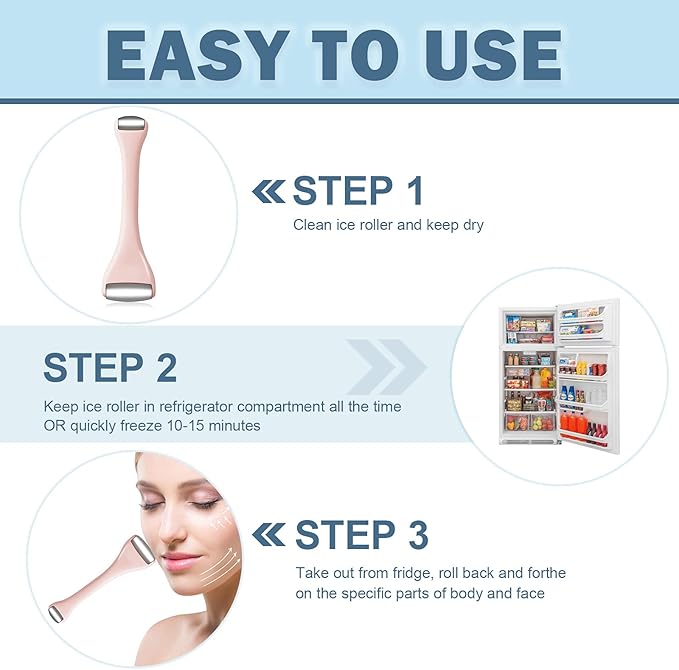 EASY TO USE

STEP 1
Clean ice roller and keep dry

STEP 2
Keep ice roller in refrigerator compartment all the time OR quickly freeze 10-15 minutes

STEP 3
Take out from fridge, roll back and forthe on the specific parts of body and face