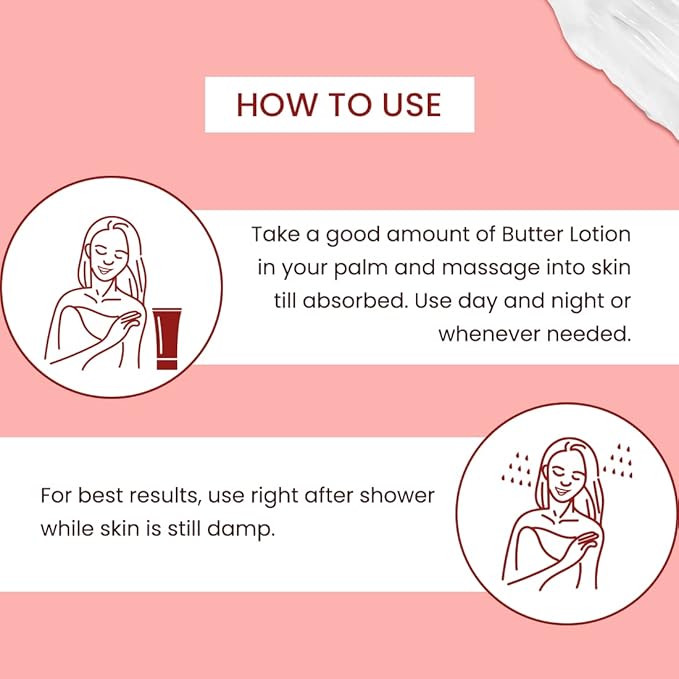 HOW TO USE

Take a good amount of Butter Lotion in your palm and massage into skin till absorbed. Use day and night or whenever needed.

For best results, use right after shower while skin is still damp.