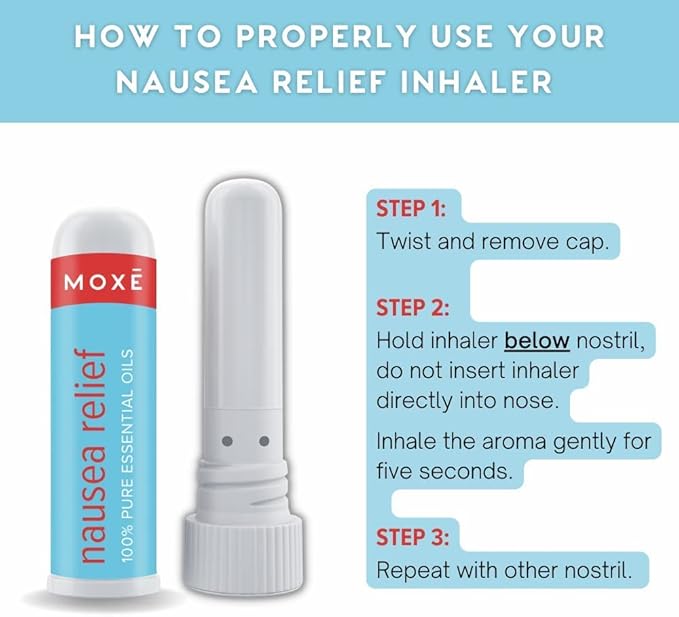 HOW TO PROPERLY USE YOUR NAUSEA RELIEF INHALER

MOXĒ

nausea relief

100% PURE ESSENTIAL OILS

STEP 1:
Twist and remove cap.

STEP 2:
Hold inhaler below nostril, do not insert inhaler directly into nose.

Inhale the aroma gently for five seconds.

STEP 3:
Repeat with other nostril.