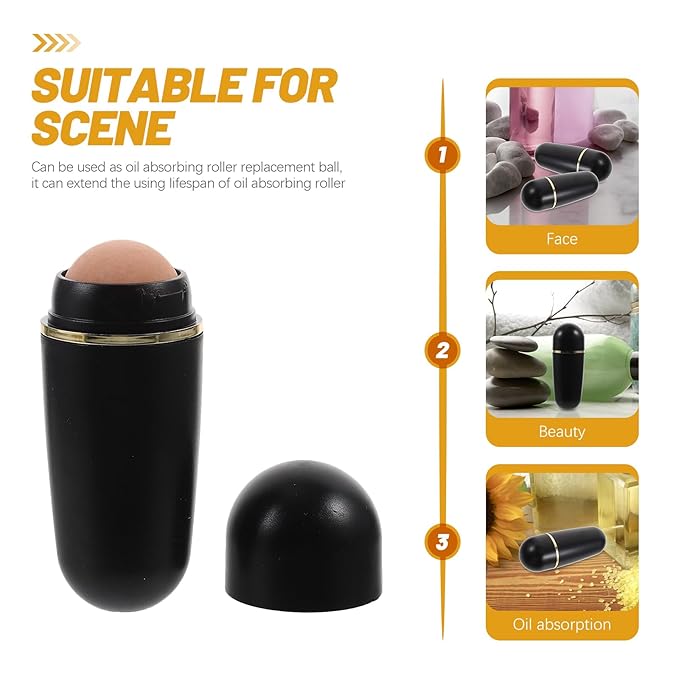 SUITABLE FOR SCENE

Can be used as oil absorbing roller replacement ball, it can extend the using lifespan of oil absorbing roller

1
Face

2
Beauty

3
Oil absorption