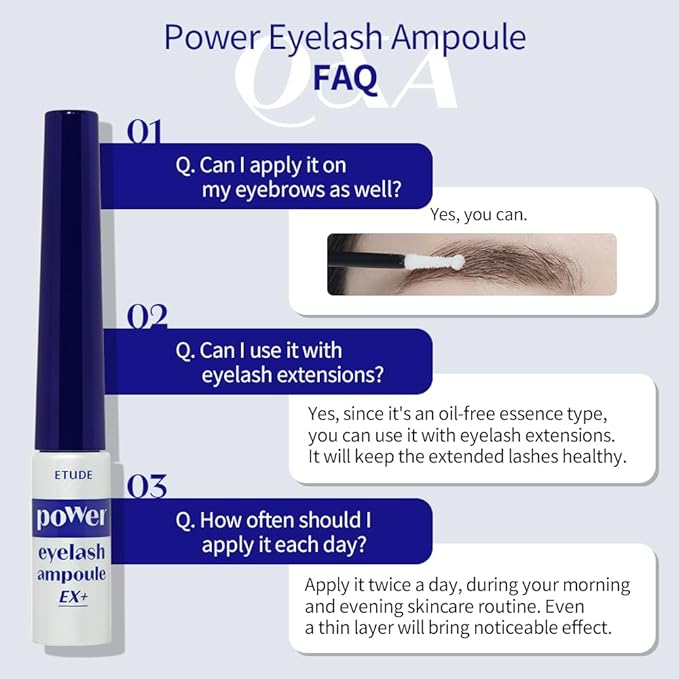 Power Eyelash Ampoule
Q&A
FAQ

01
Q. Can I apply it on my eyebrows as well?

Yes, you can.

02
Q. Can I use it with eyelash extensions?

Yes, since it's an oil-free essence type, you can use it with eyelash extensions. It will keep the extended lashes healthy.

03
Q. How often should I apply it each day?

Apply it twice a day, during your morning and evening skincare routine. Even a thin layer will bring noticeable effect.

ETUDE
power
eyelash
ampoule
EX+