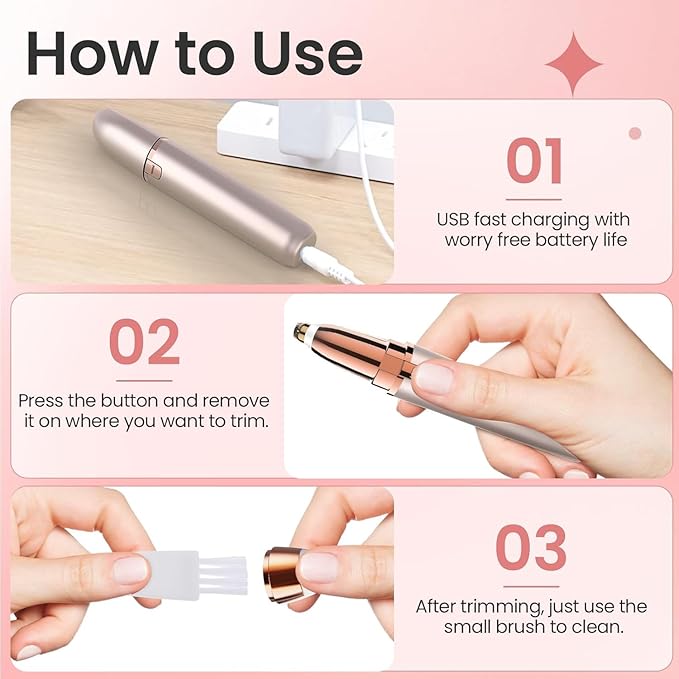 How to Use

01

USB fast charging with worry free battery life

02

Press the button and remove it on where you want to trim.

03

After trimming, just use the small brush to clean.