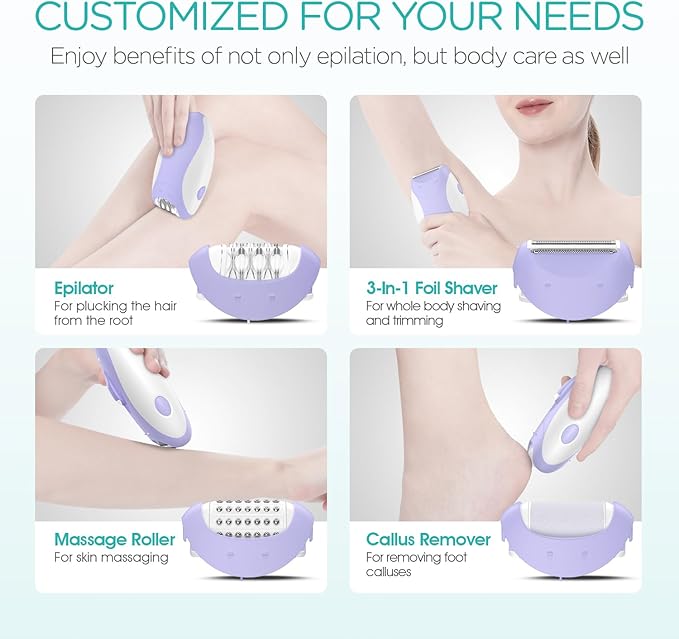 CUSTOMIZED FOR YOUR NEEDS

Enjoy benefits of not only epilation, but body care as well

Epilator
For plucking the hair from the root

3-In-1 Foil Shaver
For whole body shaving and trimming

Massage Roller
For skin massaging

Callus Remover
For removing foot calluses