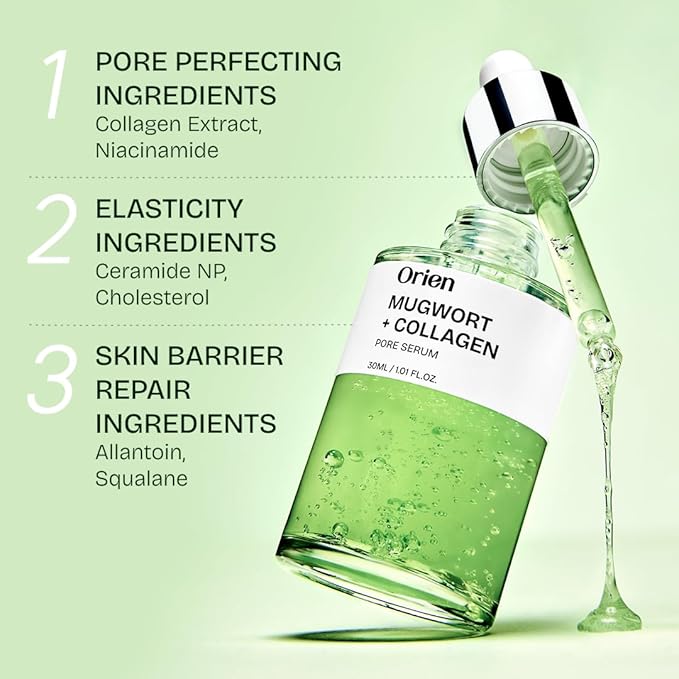 1 PORE PERFECTING INGREDIENTS
Collagen Extract, Niacinamide

2 ELASTICITY INGREDIENTS
Ceramide NP, Cholesterol

3 SKIN BARRIER REPAIR INGREDIENTS
Allantoin, Squalane

Orien
MUGWORT + COLLAGEN
PORE SERUM
30ML / 1.01 FL.OZ.