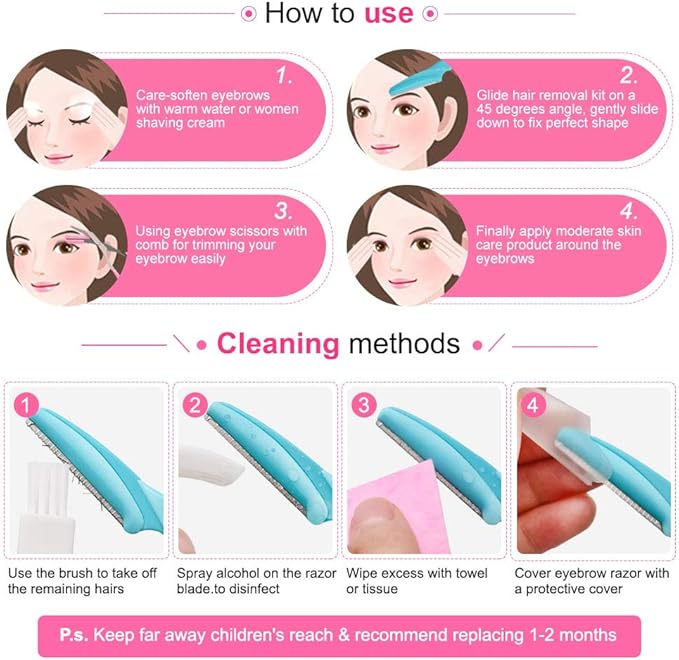 How to use

1.
Care-soften eyebrows with warm water or women shaving cream

2.
Glide hair removal kit on a 45 degrees angle, gently slide down to fix perfect shape

3.
Using eyebrow scissors with comb for trimming your eyebrow easily

4.
Finally apply moderate skin care product around the eyebrows

Cleaning methods

1
Use the brush to take off the remaining hairs

2
Spray alcohol on the razor blade.to disinfect

3
Wipe excess with towel or tissue

4
Cover eyebrow razor with a protective cover

P.s. Keep far away children's reach & recommend replacing 1-2 months