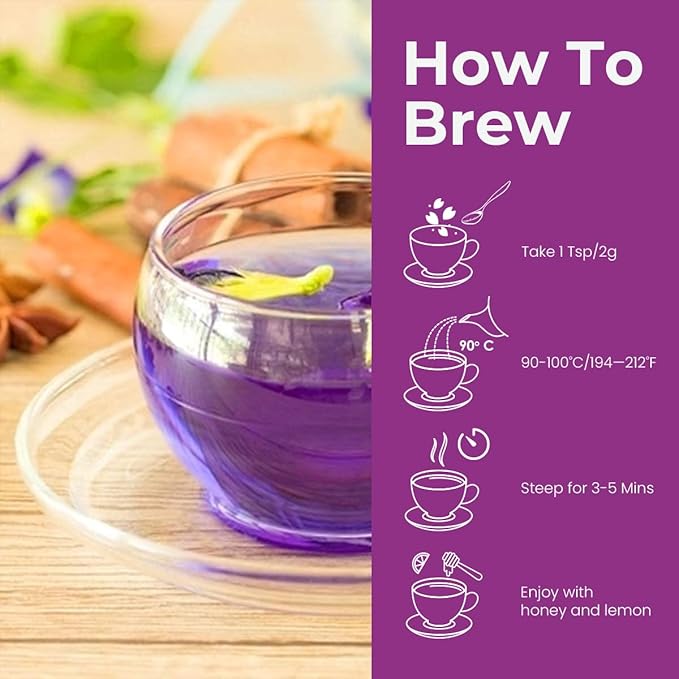 How To Brew

Take 1 Tsp/2g

90° C

90-100°C/194—212°F

Steep for 3-5 Mins

Enjoy with honey and lemon