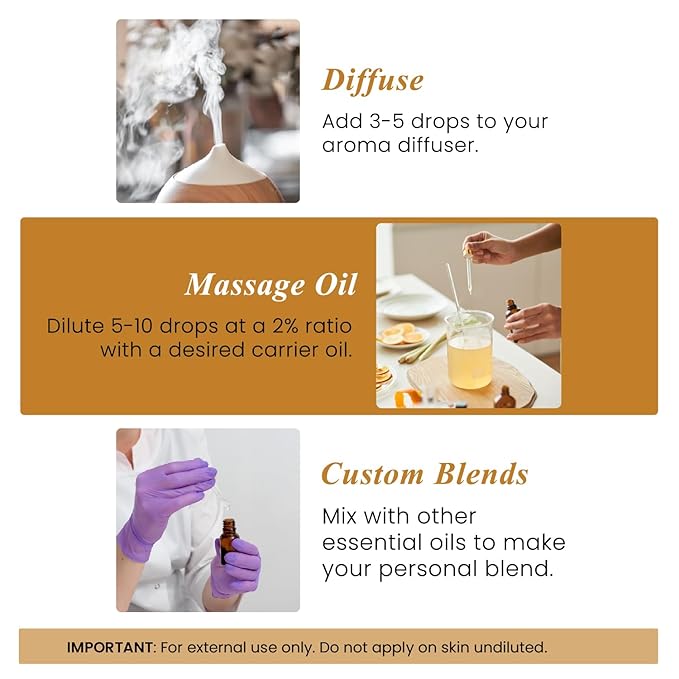 Diffuse
Add 3-5 drops to your aroma diffuser.

Massage Oil
Dilute 5-10 drops at a 2% ratio with a desired carrier oil.

Custom Blends
Mix with other essential oils to make your personal blend.

IMPORTANT: For external use only. Do not apply on skin undiluted.