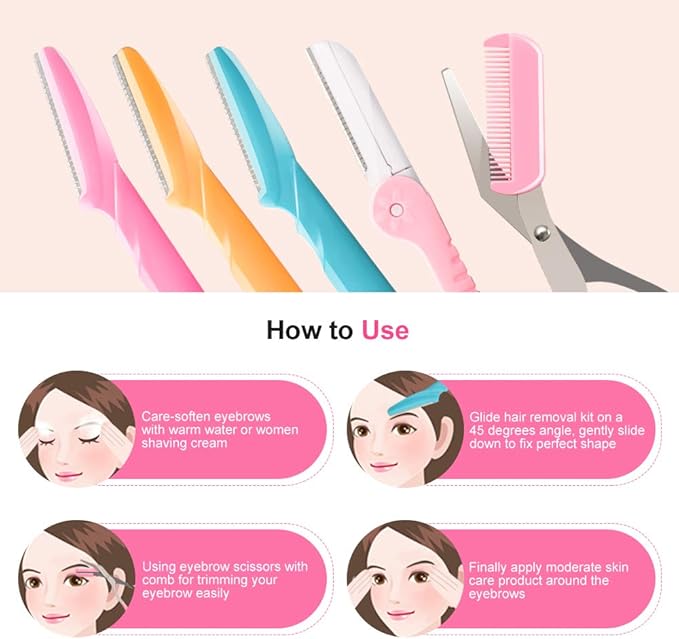 How to Use

Care-soften eyebrows with warm water or women shaving cream

Glide hair removal kit on a 45 degrees angle, gently slide down to fix perfect shape

Using eyebrow scissors with comb for trimming your eyebrow easily

Finally apply moderate skin care product around the eyebrows