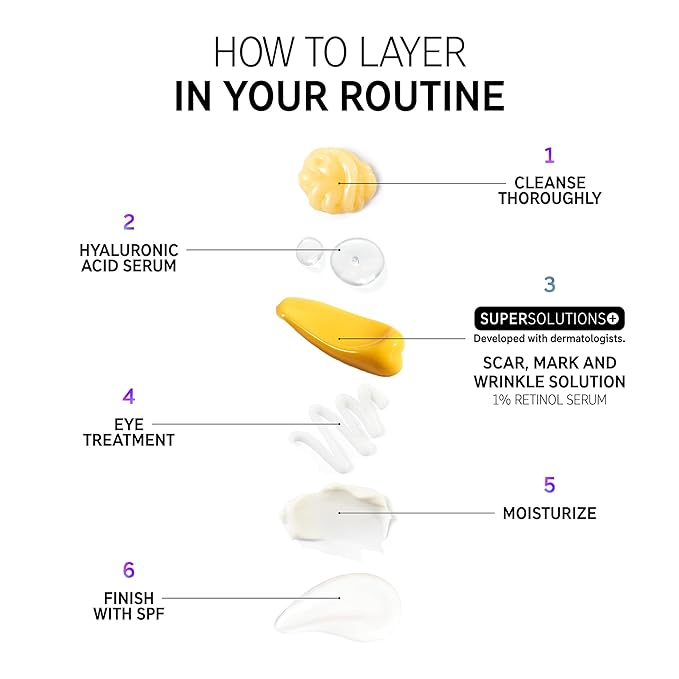 HOW TO LAYER
IN YOUR ROUTINE

1
CLEANSE THOROUGHLY

2
HYALURONIC ACID SERUM

3
SUPERSOLUTIONS+
Developed with dermatologists.
SCAR, MARK AND WRINKLE SOLUTION
1% RETINOL SERUM

4
EYE TREATMENT

5
MOISTURIZE

6
FINISH WITH SPF