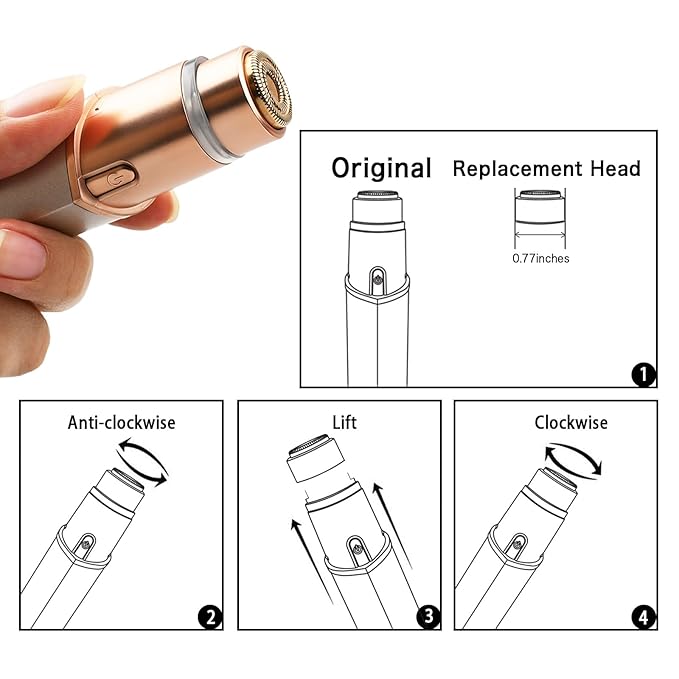 Original

Replacement Head

0.77inches

1

Anti-clockwise

2

Lift

3

Clockwise

4