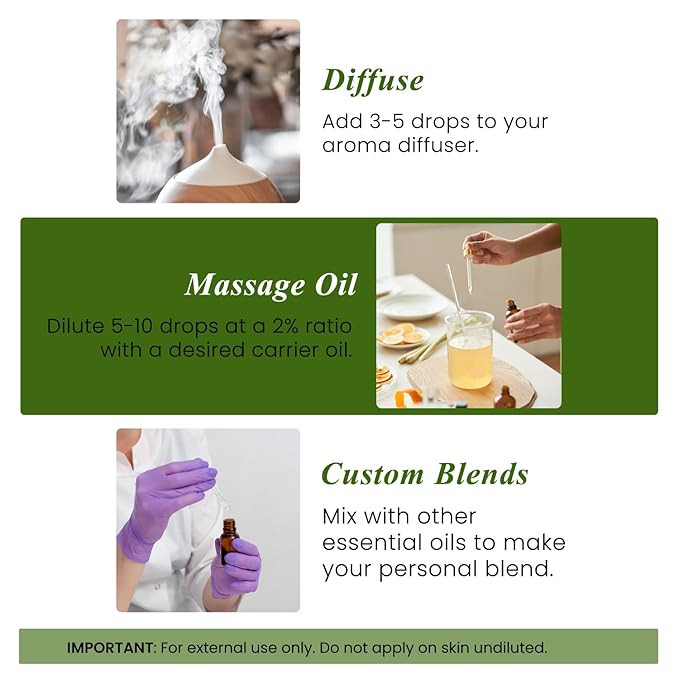 Diffuse

Add 3-5 drops to your aroma diffuser.

Massage Oil

Dilute 5-10 drops at a 2% ratio with a desired carrier oil.

Custom Blends

Mix with other essential oils to make your personal blend.

IMPORTANT: For external use only. Do not apply on skin undiluted.