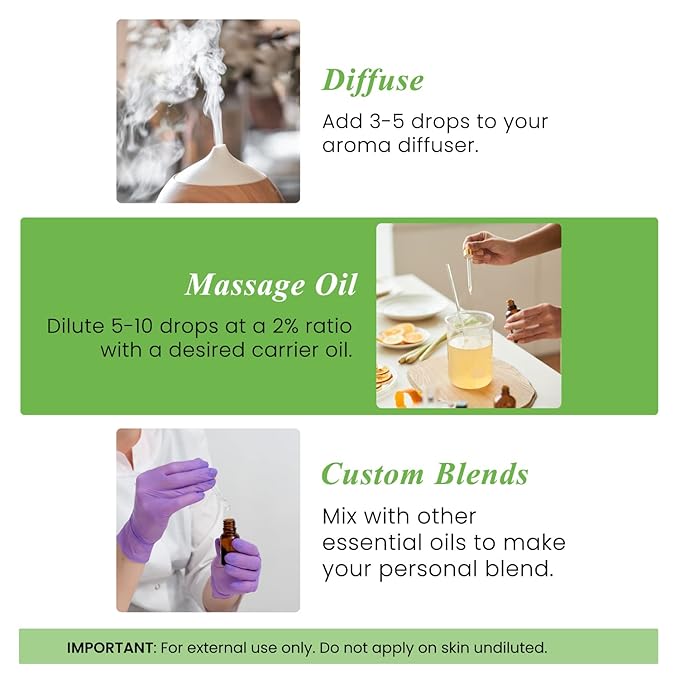 Diffuse
Add 3-5 drops to your aroma diffuser.

Massage Oil
Dilute 5-10 drops at a 2% ratio with a desired carrier oil.

Custom Blends
Mix with other essential oils to make your personal blend.

IMPORTANT: For external use only. Do not apply on skin undiluted.