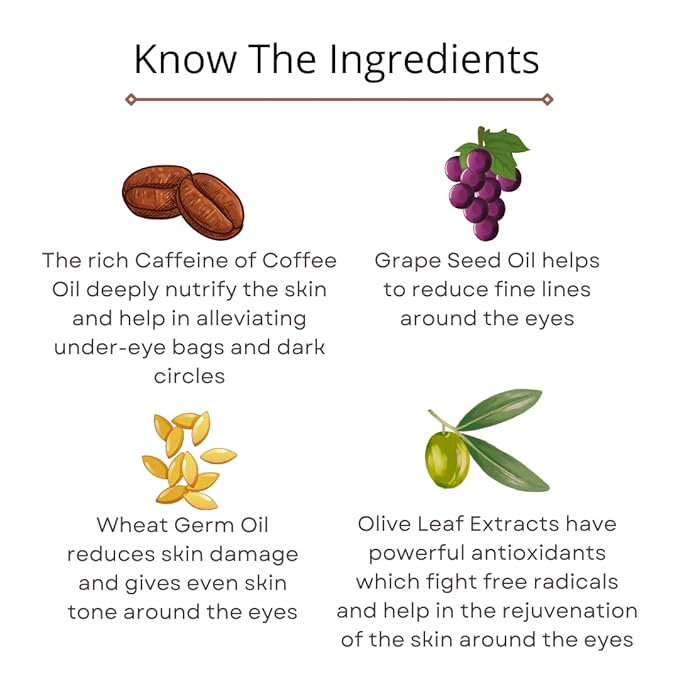 Know The Ingredients

The rich Caffeine of Coffee Oil deeply nutrify the skin and help in alleviating under-eye bags and dark circles

Grape Seed Oil helps to reduce fine lines around the eyes

Wheat Germ Oil reduces skin damage and gives even skin tone around the eyes

Olive Leaf Extracts have powerful antioxidants which fight free radicals and help in the rejuvenation of the skin around the eyes