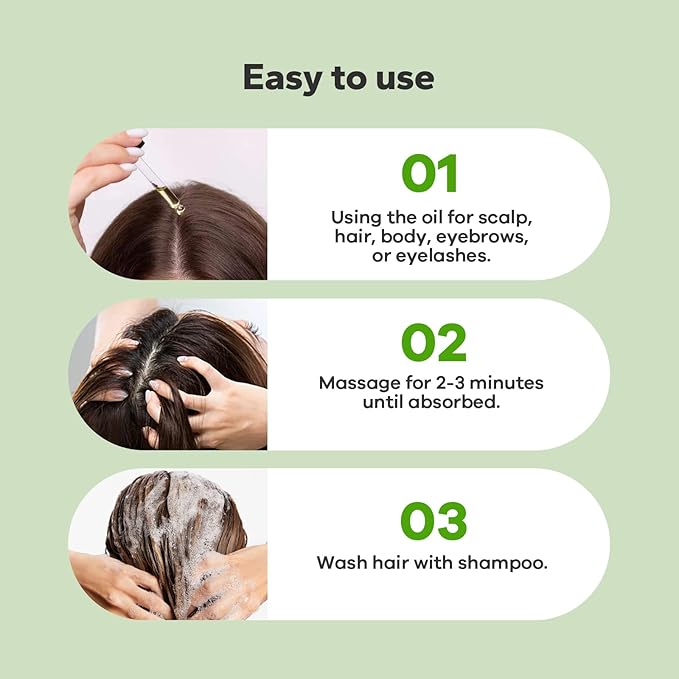 Easy to use

01

Using the oil for scalp, hair, body, eyebrows, or eyelashes.

02

Massage for 2-3 minutes until absorbed.

03

Wash hair with shampoo.