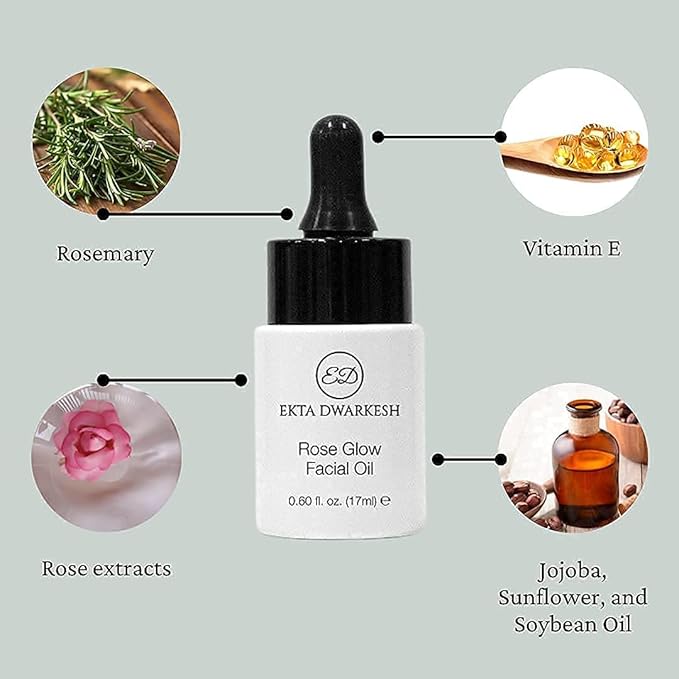 Rosemary

Vitamin E

ED

EKTA DWARKESH

Rose Glow
Facial Oil

0.60 fl. oz. (17ml) ℮

Rose extracts

Jojoba,
Sunflower, and
Soybean Oil