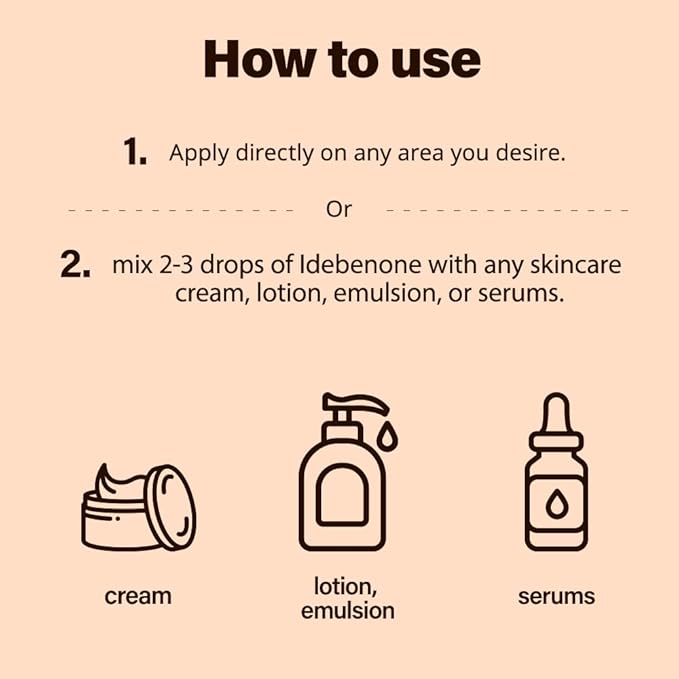 How to use

1. Apply directly on any area you desire.

Or

2. mix 2-3 drops of Idebenone with any skincare cream, lotion, emulsion, or serums.

cream

lotion, emulsion

serums