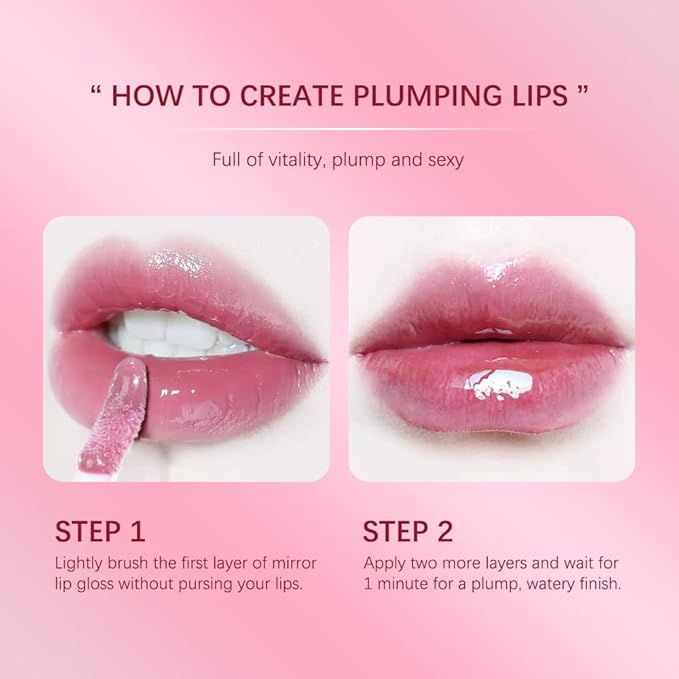 “ HOW TO CREATE PLUMPING LIPS ”

Full of vitality, plump and sexy

STEP 1
Lightly brush the first layer of mirror lip gloss without pursing your lips.

STEP 2
Apply two more layers and wait for 1 minute for a plump, watery finish.