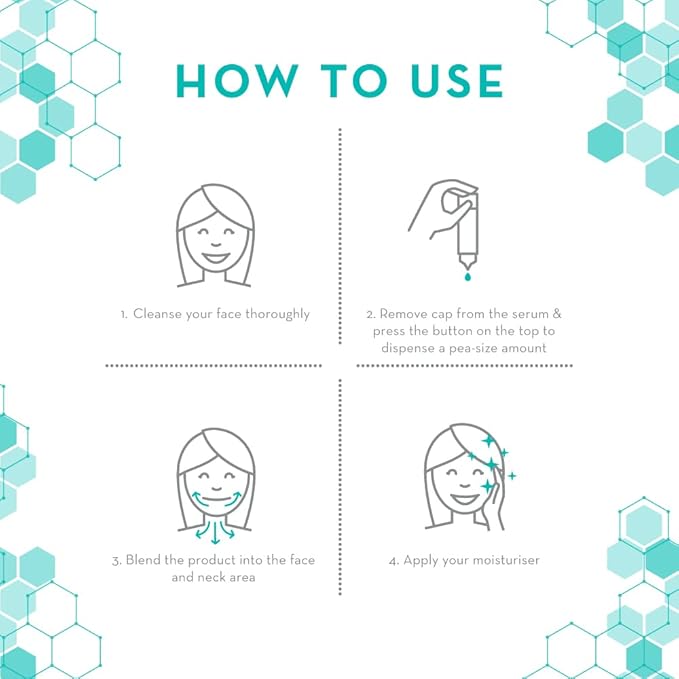 HOW TO USE

1. Cleanse your face thoroughly

2. Remove cap from the serum & press the button on the top to dispense a pea-size amount

3. Blend the product into the face and neck area

4. Apply your moisturiser