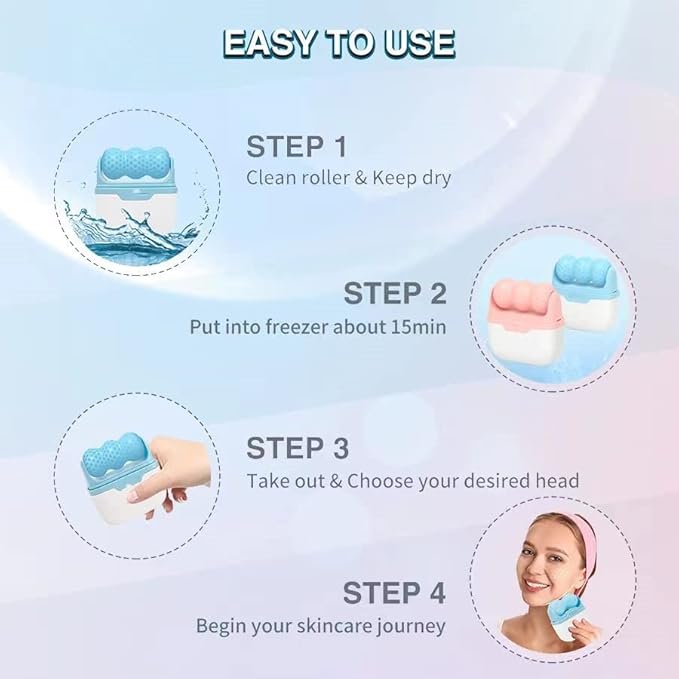 EASY TO USE

STEP 1
Clean roller & Keep dry

STEP 2
Put into freezer about 15min

STEP 3
Take out & Choose your desired head

STEP 4
Begin your skincare journey