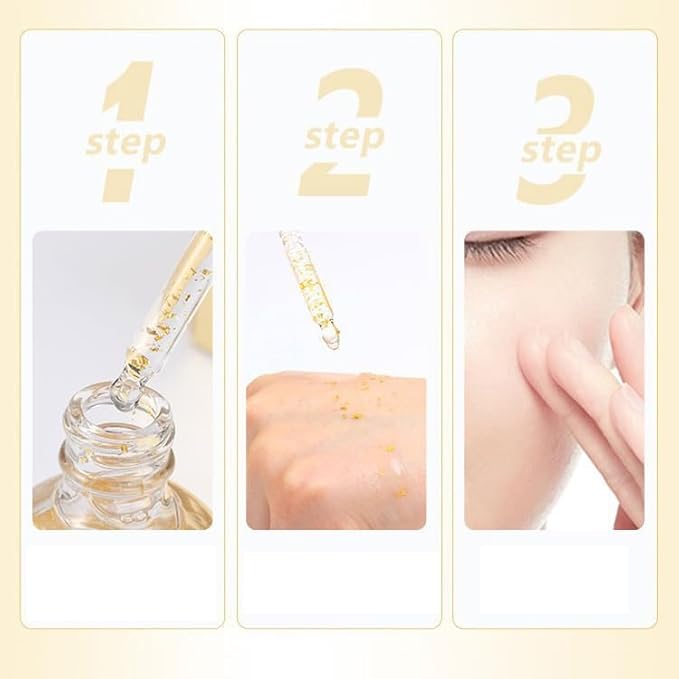 1 step

2 step

3 step