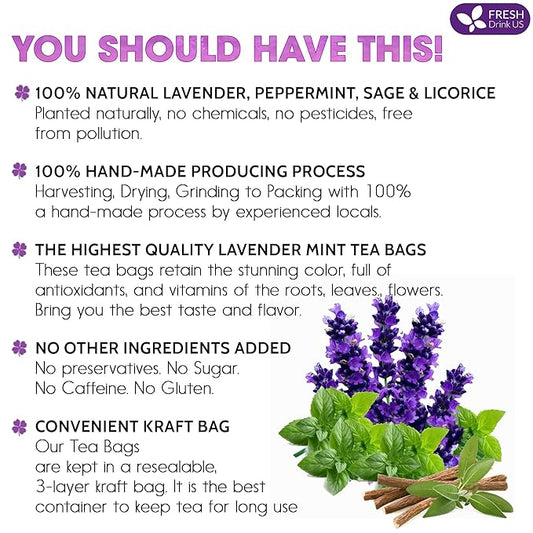 FRESH
Drink US

YOU SHOULD HAVE THIS!

100% NATURAL LAVENDER, PEPPERMINT, SAGE & LICORICE
Planted naturally, no chemicals, no pesticides, free from pollution.

100% HAND-MADE PRODUCING PROCESS
Harvesting, Drying, Grinding to Packing with 100% a hand-made process by experienced locals.

THE HIGHEST QUALITY LAVENDER MINT TEA BAGS
These tea bags retain the stunning color, full of antioxidants, and vitamins of the roots, leaves,, flowers. Bring you the best taste and flavor.

NO OTHER INGREDIENTS ADDED
No preservatives. No Sugar.
No Caffeine. No Gluten.

CONVENIENT KRAFT BAG
Our Tea Bags are kept in a resealable, 3-layer kraft bag. It is the best container to keep tea for long use