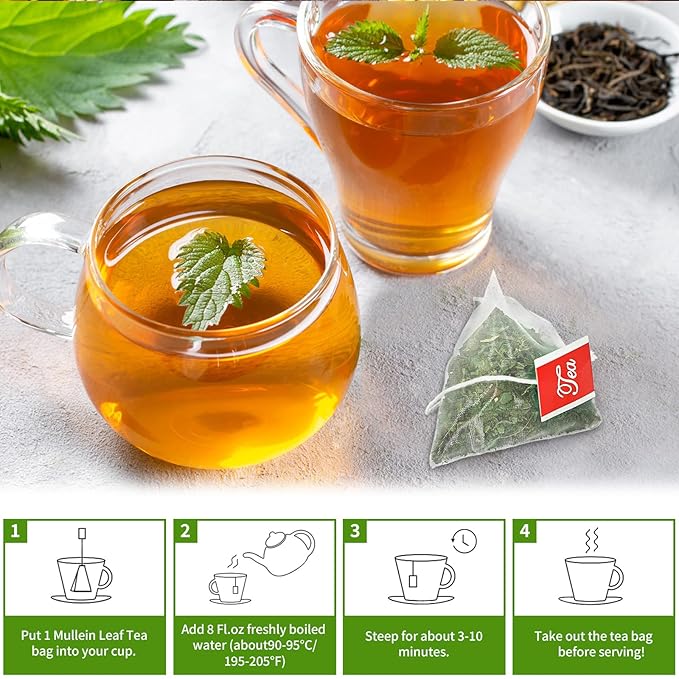 Tea

1
Put 1 Mullein Leaf Tea bag into your cup.

2
Add 8 Fl.oz freshly boiled water (about90-95°C/ 195-205°F)

3
Steep for about 3-10 minutes.

4
Take out the tea bag before serving!