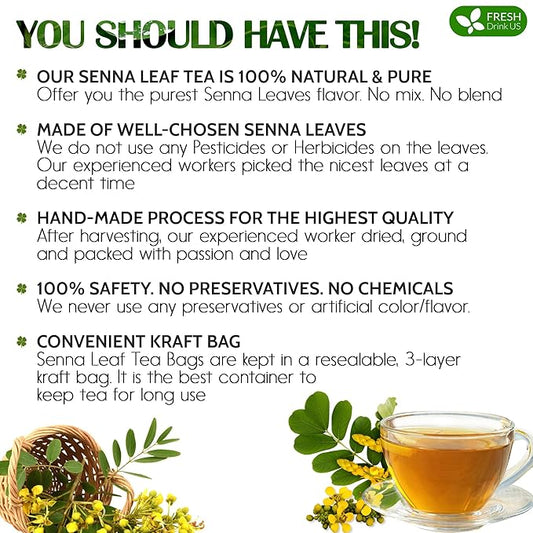 YOU SHOULD HAVE THIS!

FRESH Drink US

OUR SENNA LEAF TEA IS 100% NATURAL & PURE
Offer you the purest Senna Leaves flavor. No mix. No blend

MADE OF WELL-CHOSEN SENNA LEAVES
We do not use any Pesticides or Herbicides on the leaves. Our experienced workers picked the nicest leaves at a decent time

HAND-MADE PROCESS FOR THE HIGHEST QUALITY
After harvesting, our experienced worker dried, ground and packed with passion and love

100% SAFETY. NO PRESERVATIVES. NO CHEMICALS
We never use any preservatives or artificial color/flavor.

CONVENIENT KRAFT BAG
Senna Leaf Tea Bags are kept in a resealable, 3-layer kraft bag. It is the best container to keep tea for long use