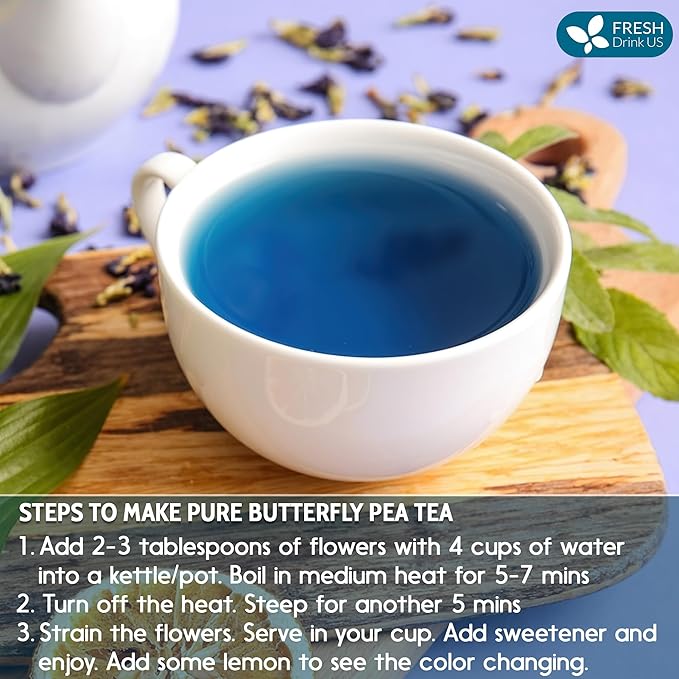 FRESH Drink US

STEPS TO MAKE PURE BUTTERFLY PEA TEA

1. Add 2-3 tablespoons of flowers with 4 cups of water into a kettle/pot. Boil in medium heat for 5-7 mins
2. Turn off the heat. Steep for another 5 mins
3. Strain the flowers. Serve in your cup. Add sweetener and enjoy. Add some lemon to see the color changing.