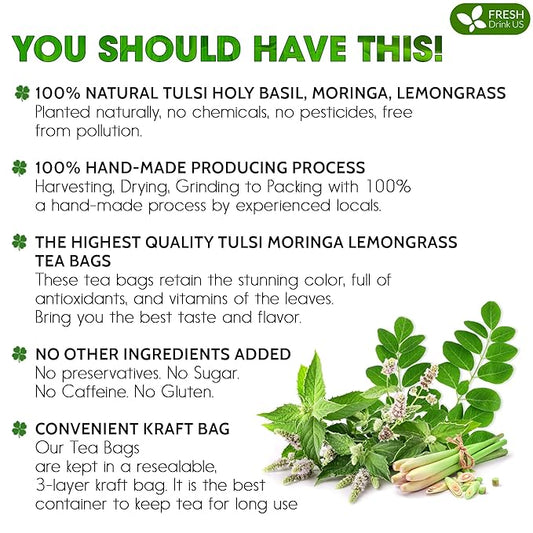 FRESH
Drink US

YOU SHOULD HAVE THIS!

100% NATURAL TULSI HOLY BASIL, MORINGA, LEMONGRASS
Planted naturally, no chemicals, no pesticides, free from pollution.

100% HAND-MADE PRODUCING PROCESS
Harvesting, Drying, Grinding to Packing with 100% a hand-made process by experienced locals.

THE HIGHEST QUALITY TULSI MORINGA LEMONGRASS TEA BAGS
These tea bags retain the stunning color, full of antioxidants, and vitamins of the leaves.
Bring you the best taste and flavor.

NO OTHER INGREDIENTS ADDED
No preservatives. No Sugar.
No Caffeine. No Gluten.

CONVENIENT KRAFT BAG
Our Tea Bags are kept in a resealable, 3-layer kraft bag. It is the best container to keep tea for long use