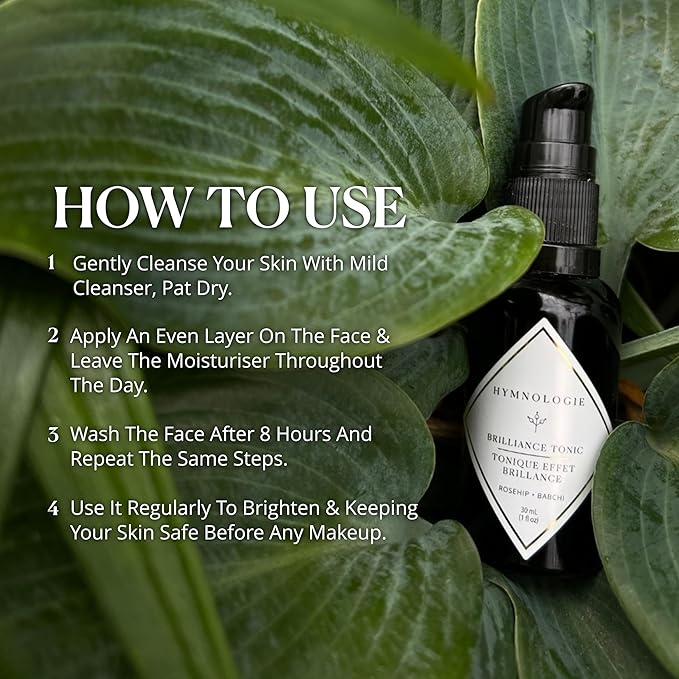 HOW TO USE

1 Gently Cleanse Your Skin With Mild Cleanser, Pat Dry.

2 Apply An Even Layer On The Face & Leave The Moisturiser Throughout The Day.

3 Wash The Face After 8 Hours And Repeat The Same Steps.

4 Use It Regularly To Brighten & Keeping Your Skin Safe Before Any Makeup.

HYMNOLOGIE

BRILLIANCE TONIC
TONIQUE EFFET BRILLANCE
ROSEHIP • BABCHI
30 mL
(1 fl oz)