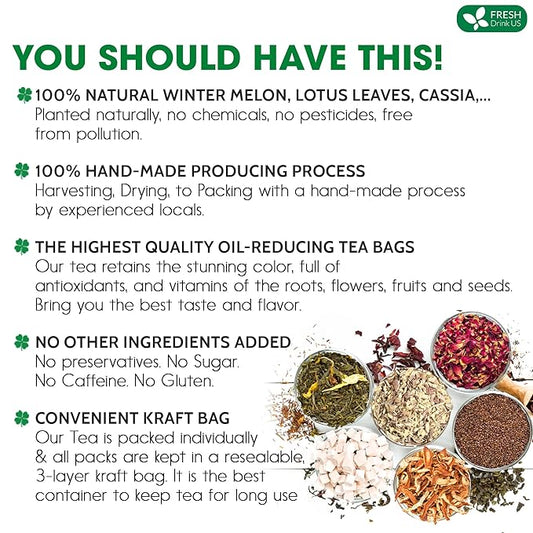 FRESH
Drink US

YOU SHOULD HAVE THIS!

100% NATURAL WINTER MELON, LOTUS LEAVES, CASSIA,...
Planted naturally, no chemicals, no pesticides, free from pollution.

100% HAND-MADE PRODUCING PROCESS
Harvesting, Drying, to Packing with a hand-made process by experienced locals.

THE HIGHEST QUALITY OIL-REDUCING TEA BAGS
Our tea retains the stunning color, full of antioxidants, and vitamins of the roots, flowers, fruits and seeds. Bring you the best taste and flavor.

NO OTHER INGREDIENTS ADDED
No preservatives. No Sugar.
No Caffeine. No Gluten.

CONVENIENT KRAFT BAG
Our Tea is packed individually & all packs are kept in a resealable, 3-layer kraft bag. It is the best container to keep tea for long use