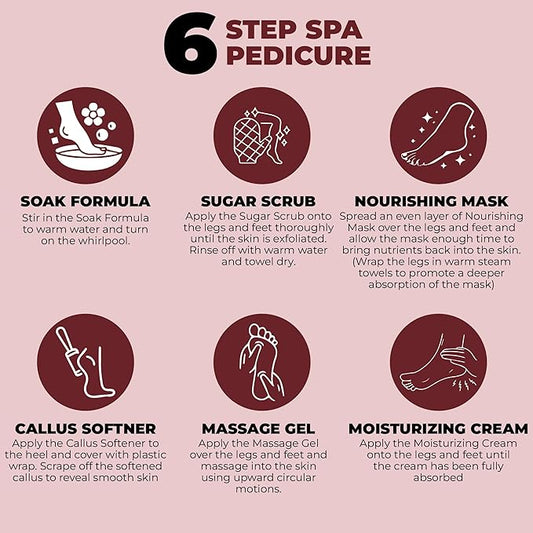 6 STEP SPA PEDICURE

SOAK FORMULA
Stir in the Soak Formula to warm water and turn on the whirlpool.

SUGAR SCRUB
Apply the Sugar Scrub onto the legs and feet thoroughly until the skin is exfoliated. Rinse off with warm water and towel dry.

NOURISHING MASK
Spread an even layer of Nourishing Mask over the legs and feet and allow the mask enough time to bring nutrients back into the skin. (Wrap the legs in warm steam towels to promote a deeper absorption of the mask)

CALLUS SOFTNER
Apply the Callus Softener to the heel and cover with plastic wrap. Scrape off the softened callus to reveal smooth skin

MASSAGE GEL
Apply the Massage Gel over the legs and feet and massage into the skin using upward circular motions.

MOISTURIZING CREAM
Apply the Moisturizing Cream onto the legs and feet until the cream has been fully absorbed