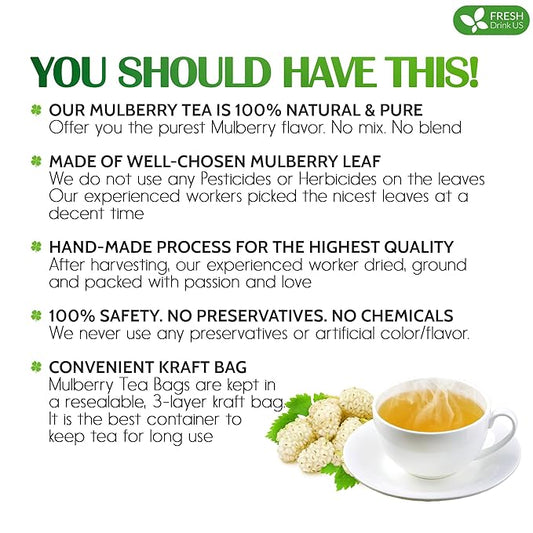 FRESH
Drink US

YOU SHOULD HAVE THIS!

OUR MULBERRY TEA IS 100% NATURAL & PURE
Offer you the purest Mulberry flavor. No mix. No blend

MADE OF WELL-CHOSEN MULBERRY LEAF
We do not use any Pesticides or Herbicides on the leaves
Our experienced workers picked the nicest leaves at a decent time

HAND-MADE PROCESS FOR THE HIGHEST QUALITY
After harvesting, our experienced worker dried, ground and packed with passion and love

100% SAFETY. NO PRESERVATIVES. NO CHEMICALS
We never use any preservatives or artificial color/flavor.

CONVENIENT KRAFT BAG
Mulberry Tea Bags are kept in a resealable, 3-layer kraft bag. It is the best container to keep tea for long use