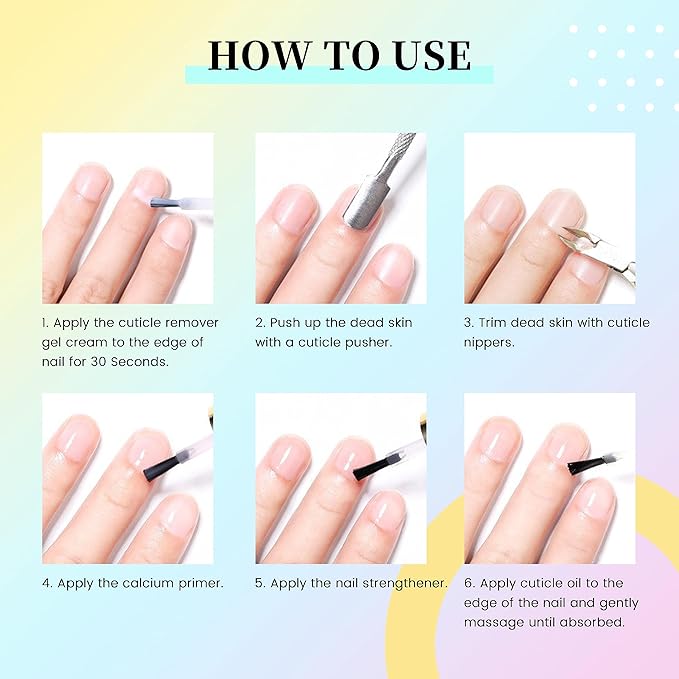 HOW TO USE

1. Apply the cuticle remover gel cream to the edge of nail for 30 Seconds.

2. Push up the dead skin with a cuticle pusher.

3. Trim dead skin with cuticle nippers.

4. Apply the calcium primer.

5. Apply the nail strengthener.

6. Apply cuticle oil to the edge of the nail and gently massage until absorbed.