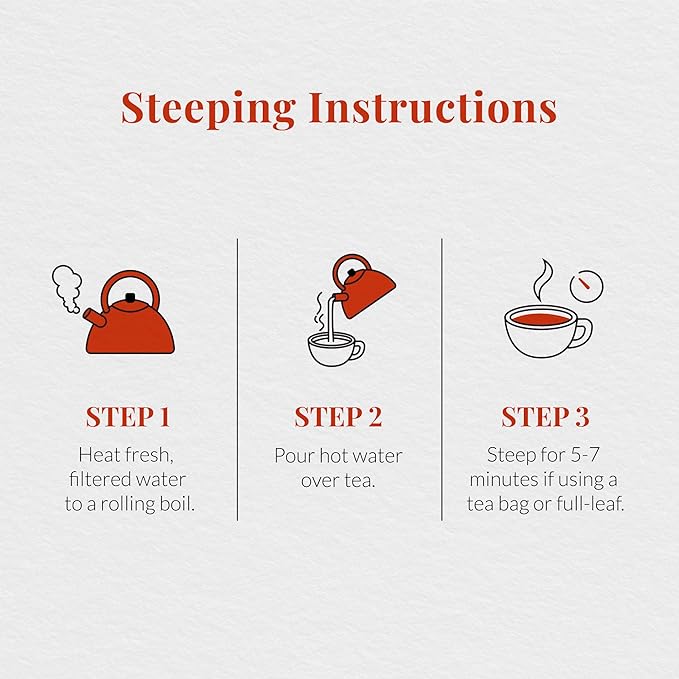 Steeping Instructions

STEP 1
Heat fresh, filtered water to a rolling boil.

STEP 2
Pour hot water over tea.

STEP 3
Steep for 5-7 minutes if using a tea bag or full-leaf.